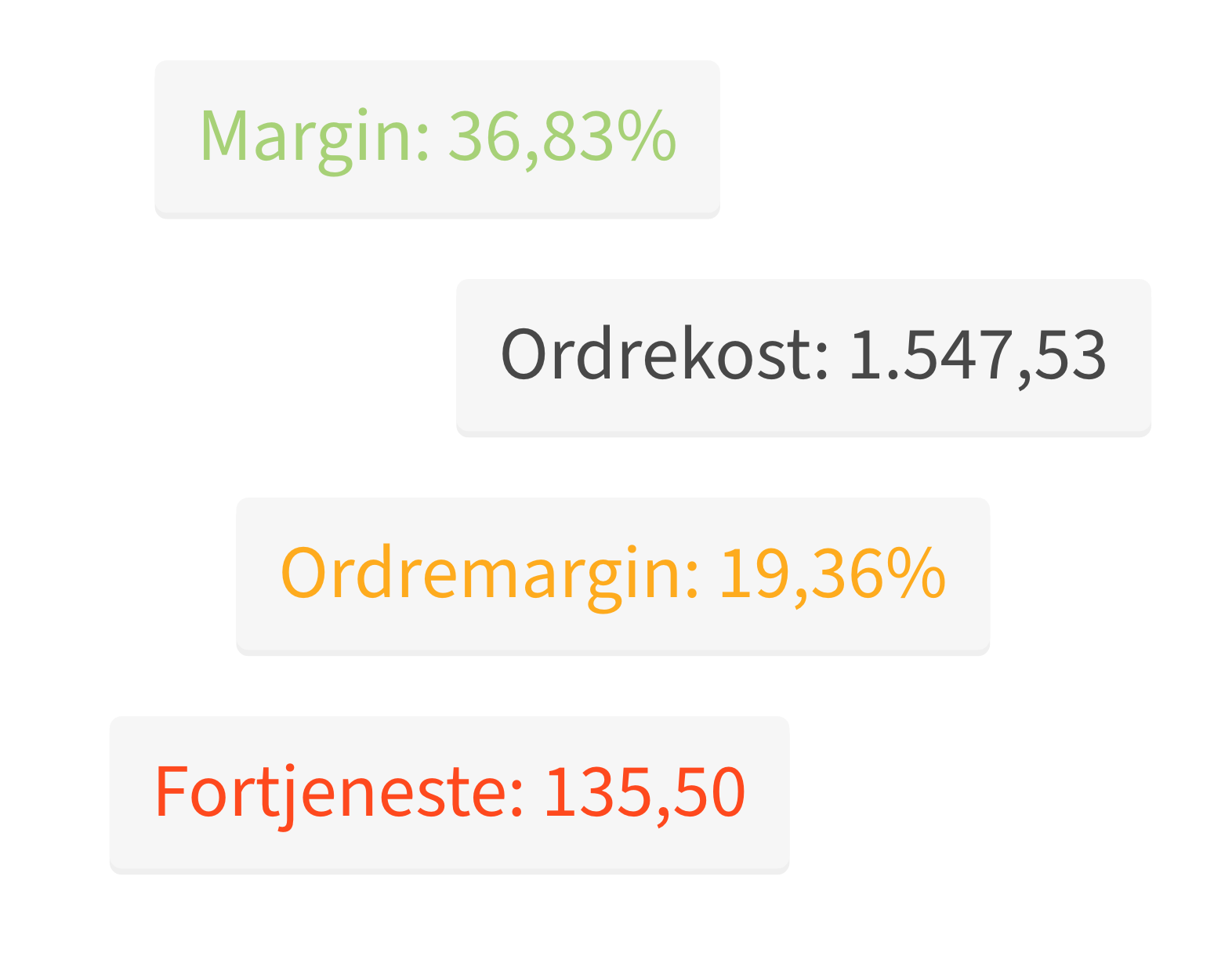 Margin: 36,83%

Ordrekost: 1.547,53

Ordremargin: 19,36%

Fortjeneste: 135,50